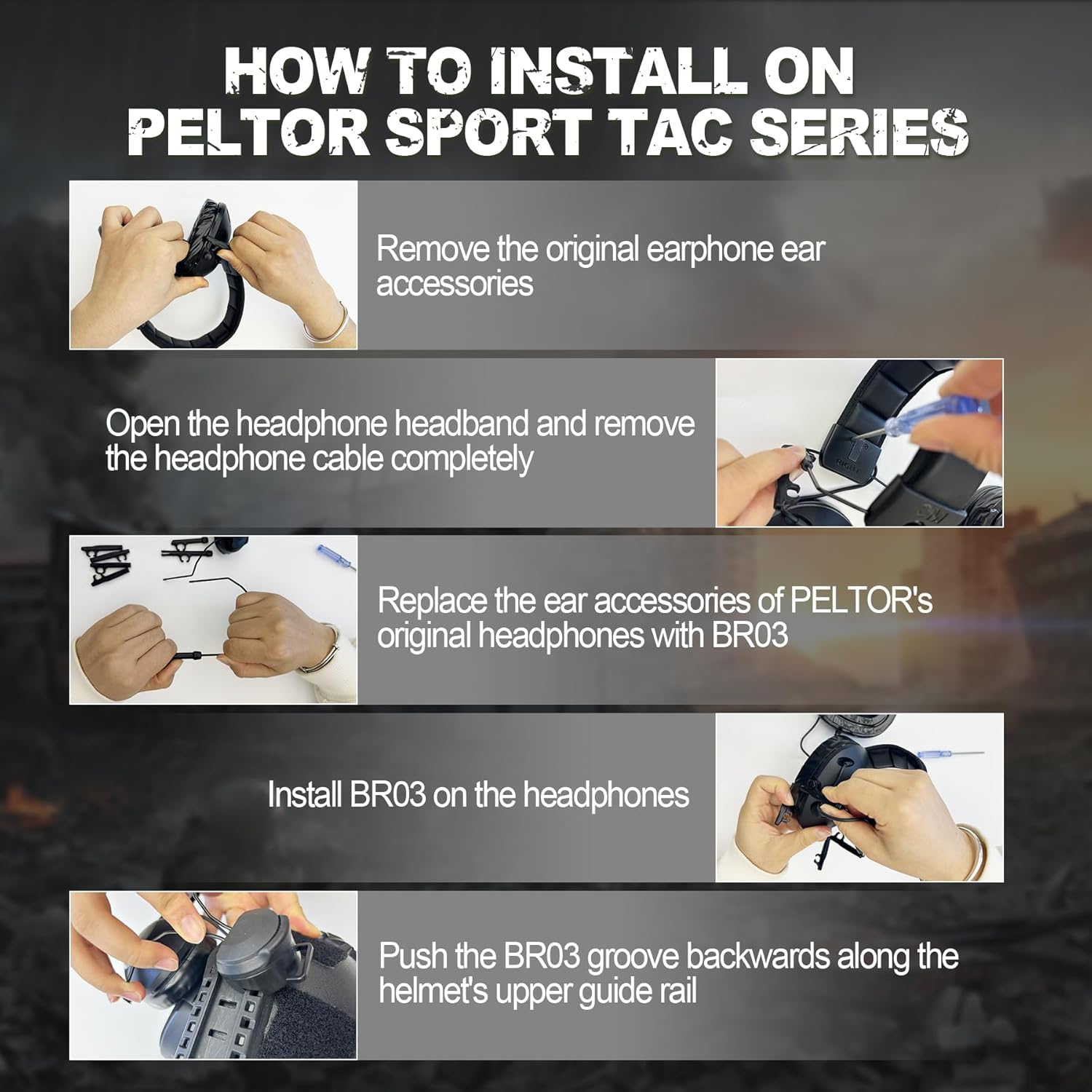 HOW TO INSTALL ON PELTOR SPORT TAC SERIES

Remove the original earphone ear accessories

Open the headphone headband and remove the headphone cable completely

RIGHT

Replace the ear accessories of PELTOR's original headphones with BR03

Install BR03 on the headphones

Push the BR03 groove backwards along the helmet's upper guide rail