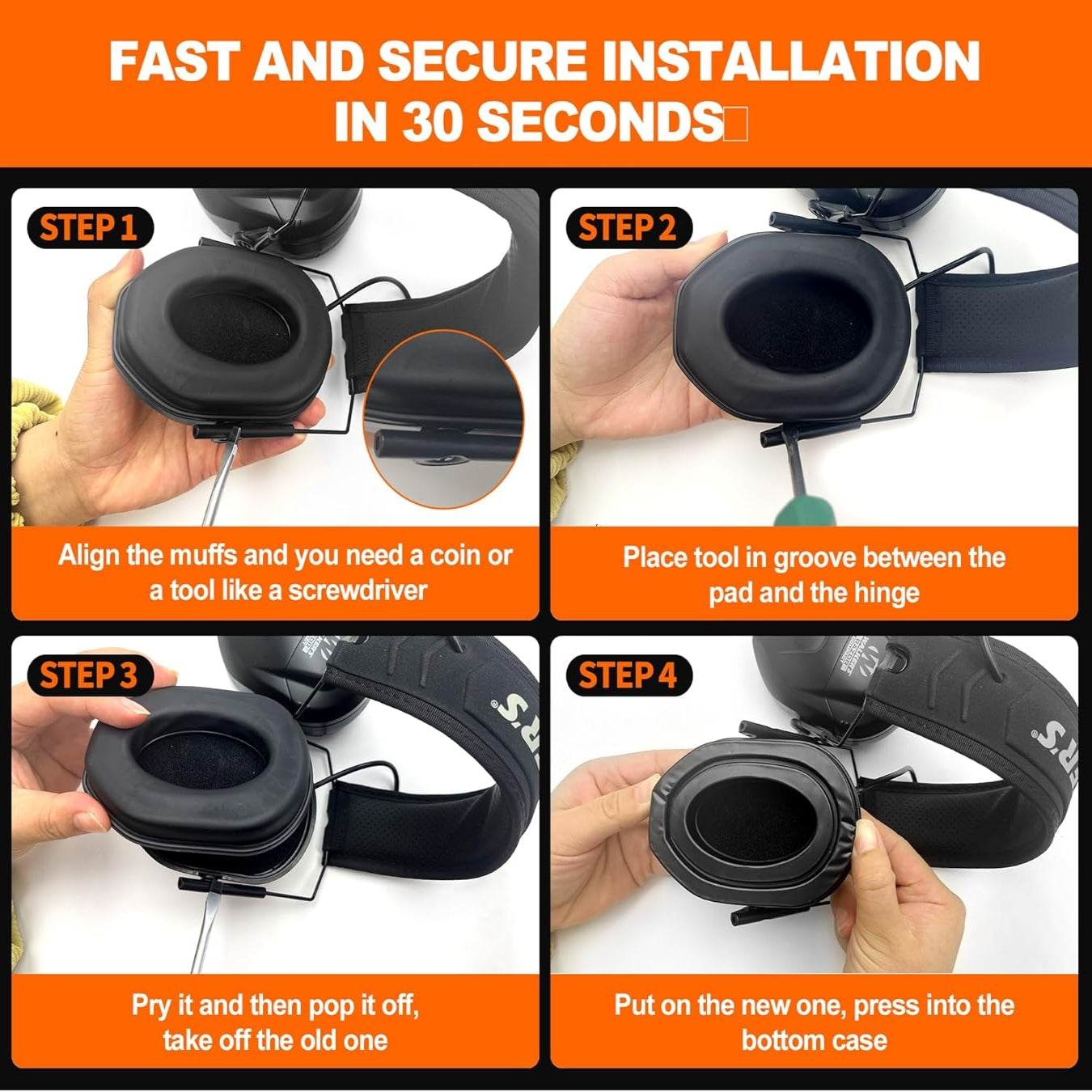 FAST AND SECURE INSTALLATION IN 30 SECONDS

STEP 1

Align the muffs and you need a coin or a tool like a screwdriver

STEP 2

Place tool in groove between the pad and the hinge

STEP 3

Pry it and then pop it off, take off the old one

STEP 4

Put on the new one, press into the bottom case