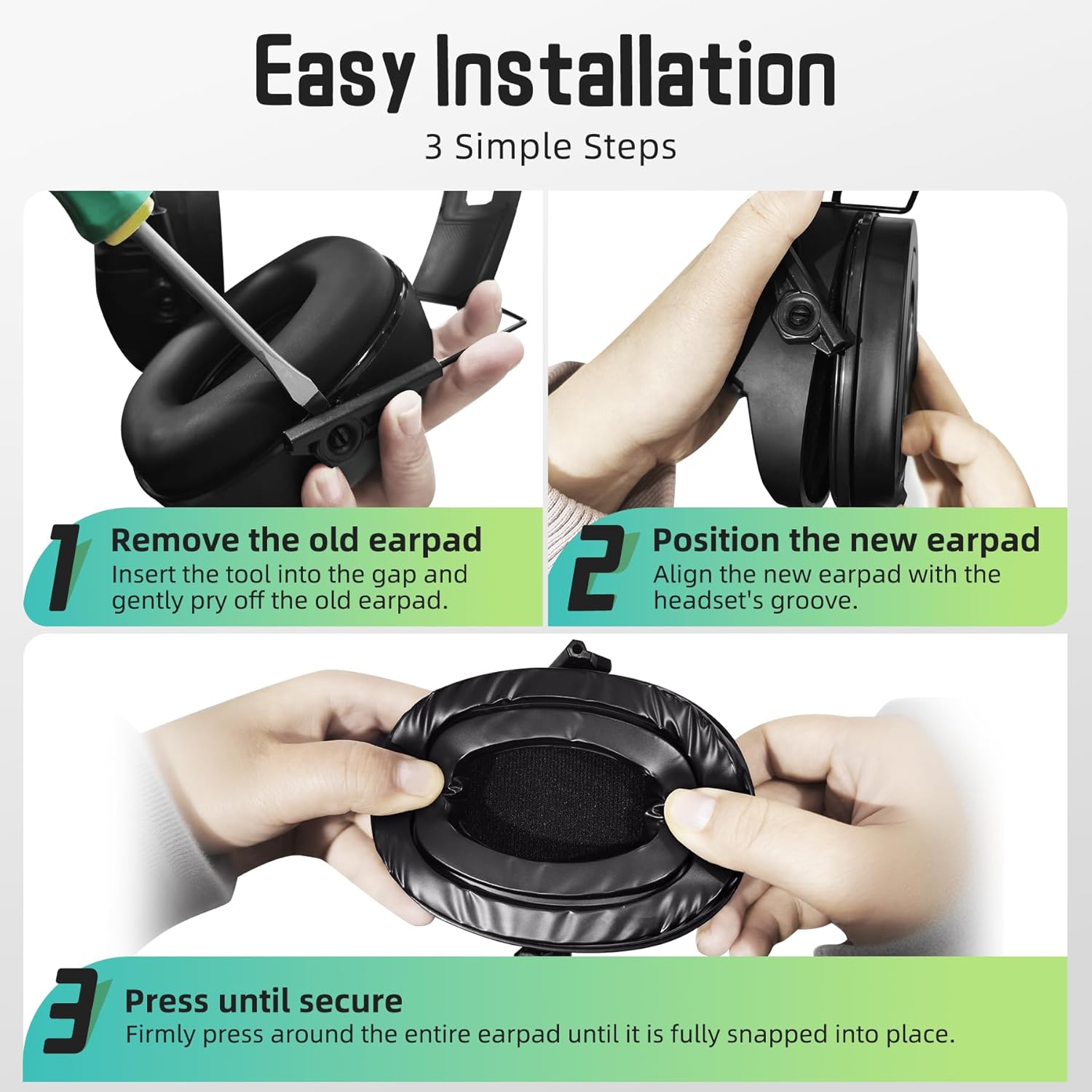 Easy Installation

3 Simple Steps

1 Remove the old earpad
Insert the tool into the gap and gently pry off the old earpad.

2 Position the new earpad
Align the new earpad with the headset's groove.

3 Press until secure
Firmly press around the entire earpad until it is fully snapped into place.